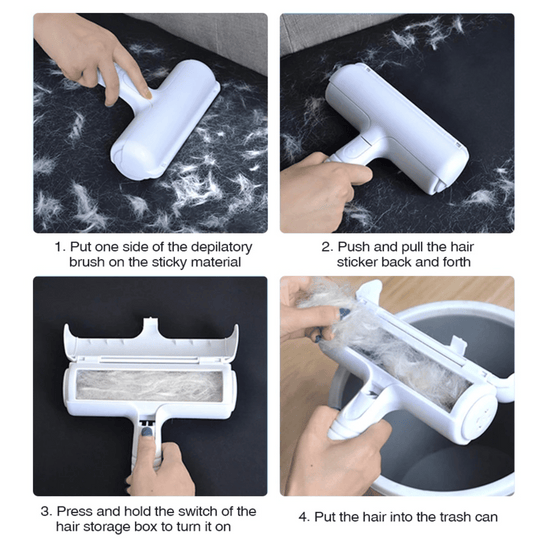 1. Put one side of the depilatory brush on the sticky material

2. Push and pull the hair sticker back and forth

3. Press and hold the switch of the hair storage box to turn it on

4. Put the hair into the trash can